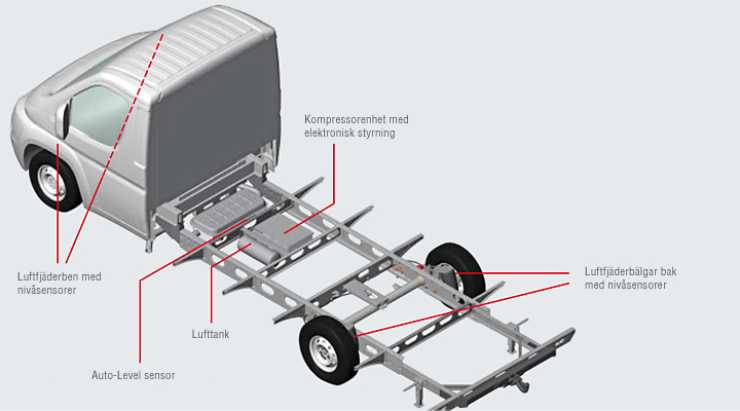 Kompressorenhet med elektronisk styrning

Luftfjäderben med nivåsensorer

Luftfjäderbälgar bak med nivåsensorer

Lufttank

Auto-Level sensor