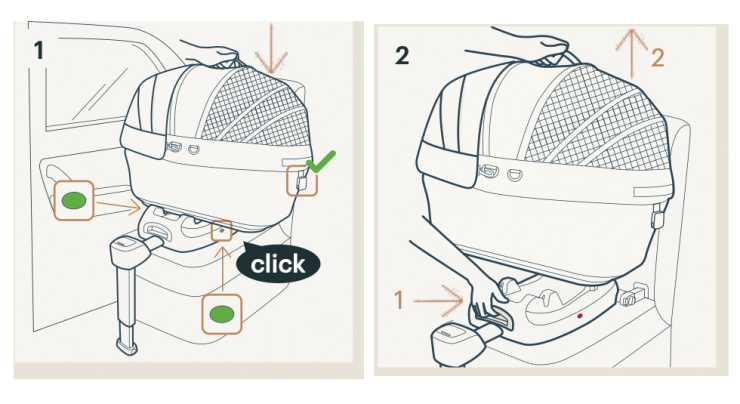 1

click

2

2

1