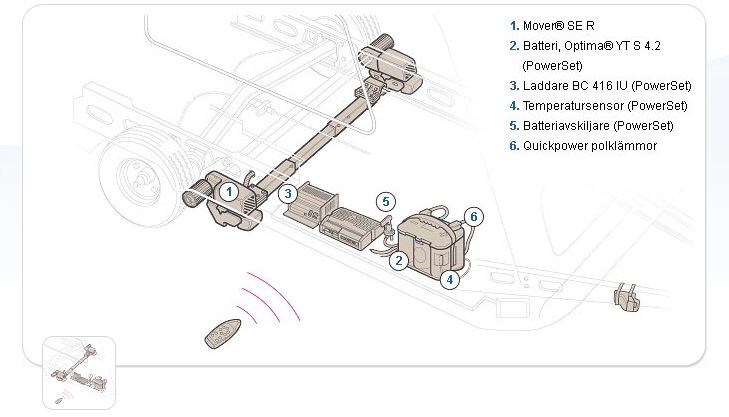 1. Mover® SE R
2. Batteri, Optima® YT S 4.2 (PowerSet)
3. Laddare BC 416 IU (PowerSet)
4. Temperatursensor (PowerSet)
5. Batteriavskiljare (PowerSet)
6. Quickpower polklämmor

1
3
5
6
2
4