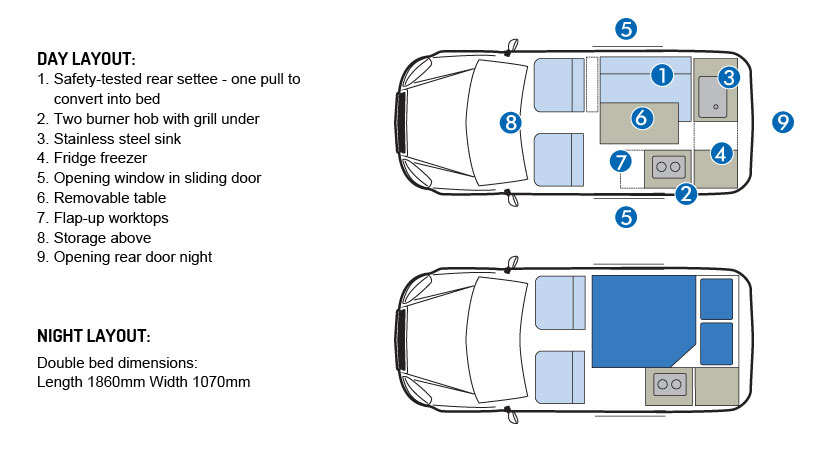 DAY LAYOUT:
1. Safety-tested rear settee - one pull to convert into bed
2. Two burner hob with grill under
3. Stainless steel sink
4. Fridge freezer
5. Opening window in sliding door
6. Removable table
7. Flap-up worktops
8. Storage above
9. Opening rear door night

NIGHT LAYOUT:
Double bed dimensions:
Length 1860mm Width 1070mm

5
1
3
8
6
9
7
4
2
5